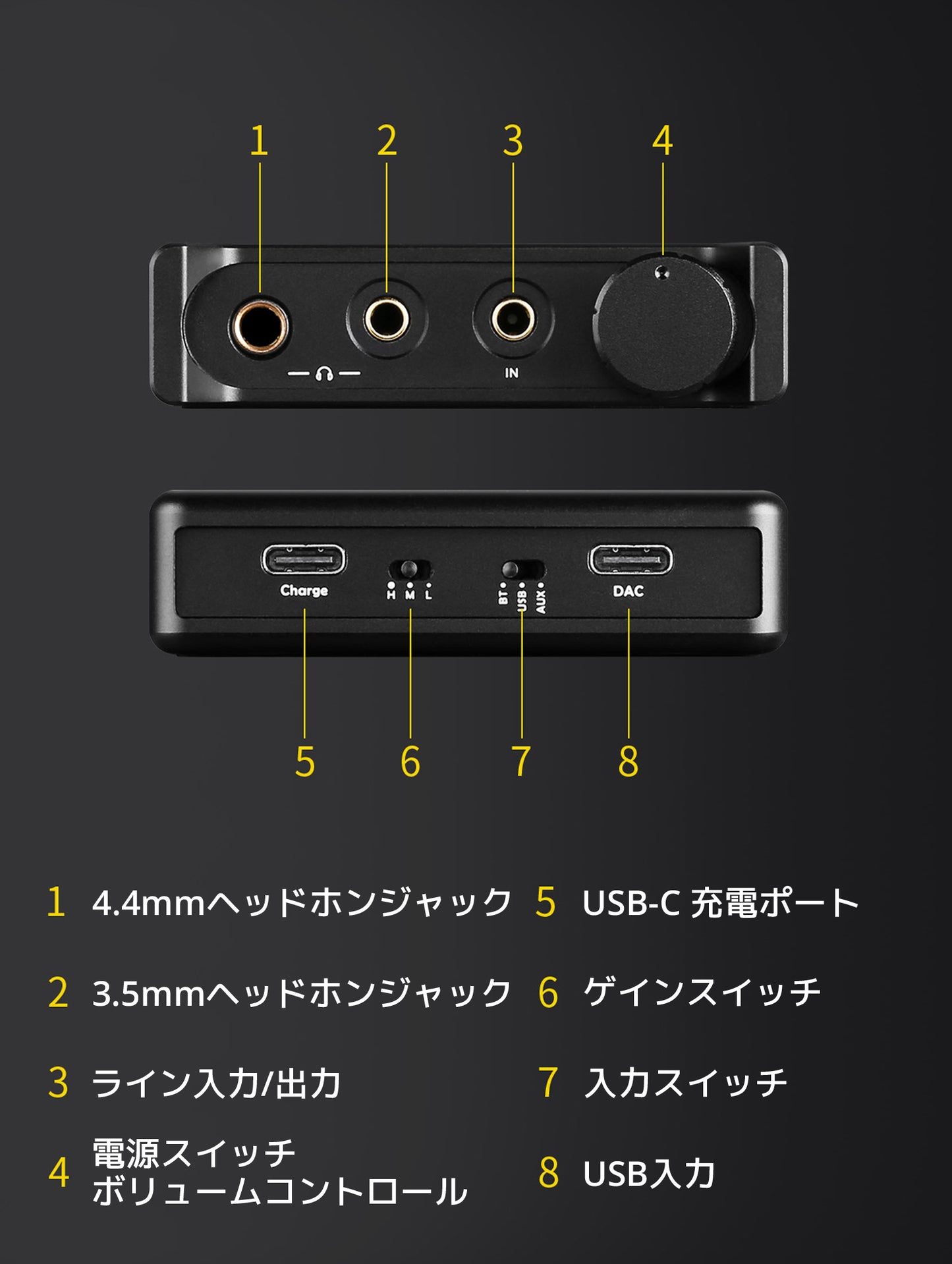 1 2 3 4

IN

Charge

H M L

BT USB AUX

DAC

5 6 7 8

1 4.4mmヘッドホンジャック

2 3.5mmヘッドホンジャック

3 ライン入力/出力

4 電源スイッチ ボリュームコントロール

5 USB-C 充電ポート

6 ゲインスイッチ

7 入力スイッチ

8 USB入力