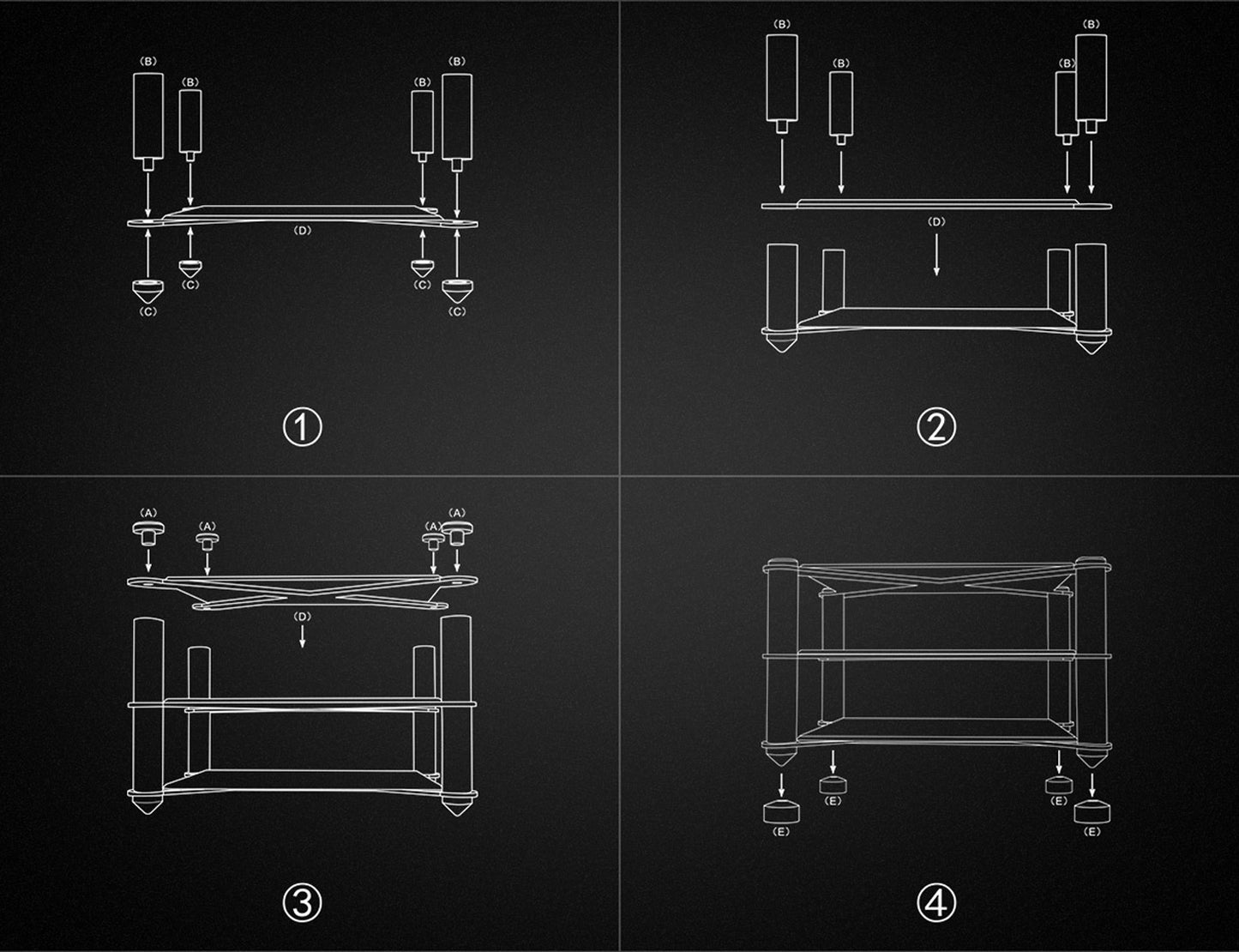 (B) (B) (B) (B)
(D)
(C) (C) (C) (C)
①

(B) (B) (B) (B)
(D)
②

(A) (A) (A) (A)
(D)
③

(E) (E) (E) (E)
④